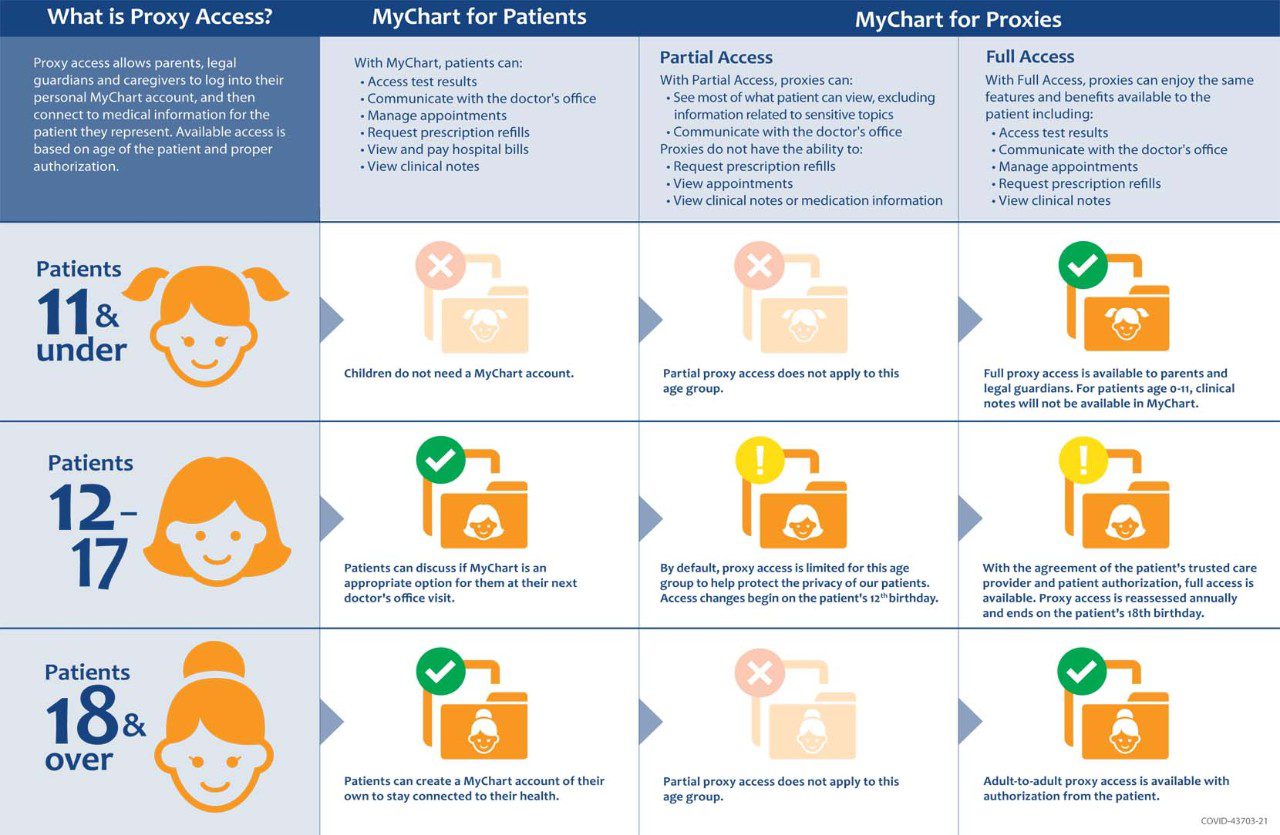 What is Proxy Access?

Proxy access allows parents, legal guardians and caregivers to log into their personal MyChart account, and then connect to medical information for the patient they represent. Available access is based on age of the patient and proper authorization.

MyChart for Patients

With MyChart, patients can:
• Access test results
• Communicate with the doctor's office
• Manage appointments
• Request prescription refills
• View and pay hospital bills
• View clinical notes

MyChart for Proxies

Partial Access

With Partial Access, proxies can:
• See most of what patient can view, excluding information related to sensitive topics
• Communicate with the doctor's office
Proxies do not have the ability to:
• Request prescription refills
• View appointments
• View clinical notes or medication information

Full Access

With Full Access, proxies can enjoy the same features and benefits available to the patient including:
• Access test results
• Communicate with the doctor's office
• Manage appointments
• Request prescription refills
• View clinical notes

Patients 11 & under

Children do not need a MyChart account.

Partial proxy access does not apply to this age group.

Full proxy access is available to parents and legal guardians. For patients age 0-11, clinical notes will not be available in MyChart.

Patients 12–17

Patients can discuss if MyChart is an appropriate option for them at their next doctor's office visit.

By default, proxy access is limited for this age group to help protect the privacy of our patients. Access changes begin on the patient's 12$^{th}$ birthday.

With the agreement of the patient's trusted care provider and patient authorization, full access is available. Proxy access is reassessed annually and ends on the patient's 18th birthday.

Patients 18 & over

Patients can create a MyChart account of their own to stay connected to their health.

Partial proxy access does not apply to this age group.

Adult-to-adult proxy access is available with authorization from the patient.

COVID-43703-21